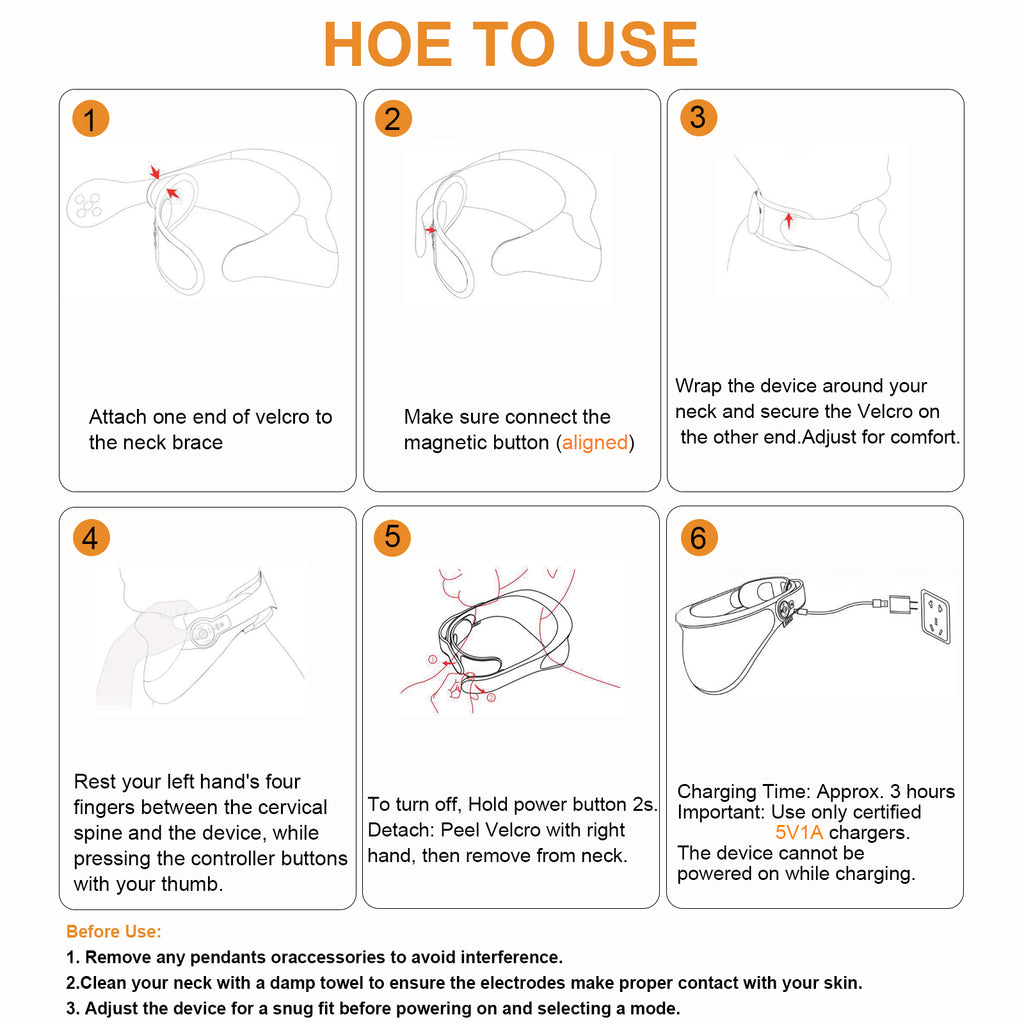 HOE TO USE

1

Attach one end of velcro to the neck brace

2

Make sure connect the magnetic button (aligned)

3

Wrap the device around your neck and secure the Velcro on the other end.Adjust for comfort.

4

Rest your left hand's four fingers between the cervical spine and the device, while pressing the controller buttons with your thumb.

5

To turn off, Hold power button 2s. Detach: Peel Velcro with right hand, then remove from neck.

6

Charging Time: Approx. 3 hours
Important: Use only certified 5V1A chargers.
The device cannot be powered on while charging.

Before Use:
1. Remove any pendants oraccessories to avoid interference.
2.Clean your neck with a damp towel to ensure the electrodes make proper contact with your skin.
3. Adjust the device for a snug fit before powering on and selecting a mode.