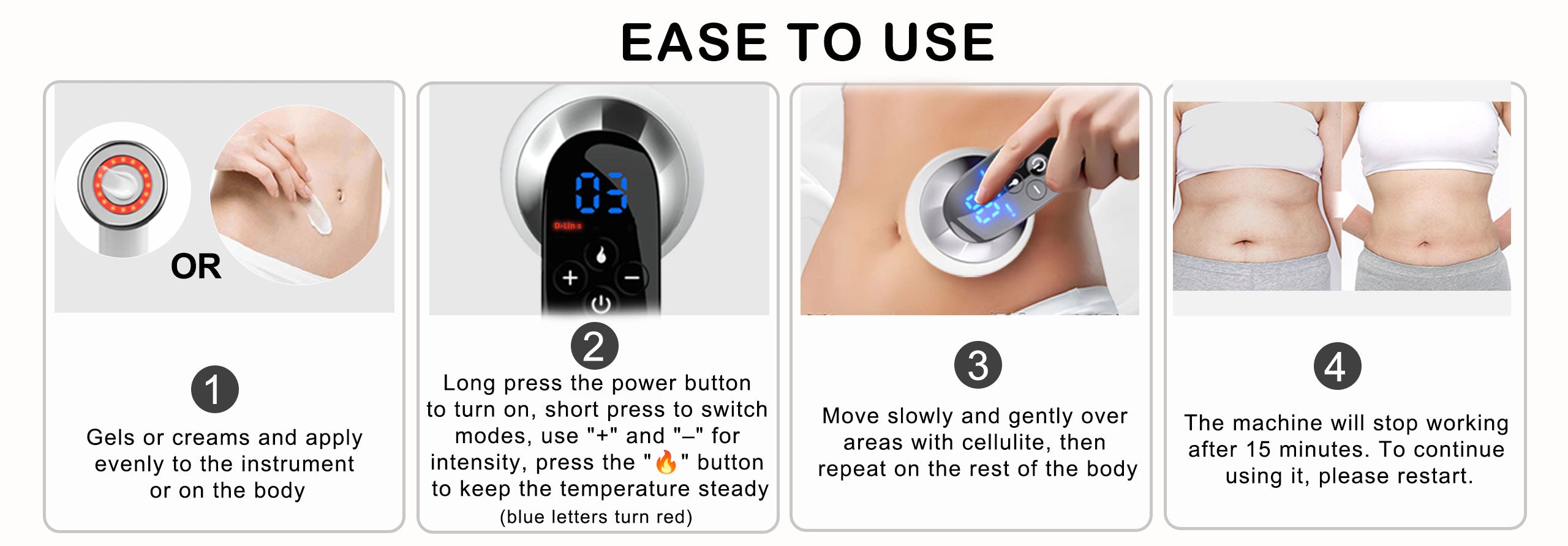 EASE TO USE

OR

1
Gels or creams and apply evenly to the instrument or on the body

03
D-Lin s
+
−

2
Long press the power button to turn on, short press to switch modes, use "+" and "–" for intensity, press the "🔥" button to keep the temperature steady
(blue letters turn red)

3
Move slowly and gently over areas with cellulite, then repeat on the rest of the body

4
The machine will stop working after 15 minutes. To continue using it, please restart.